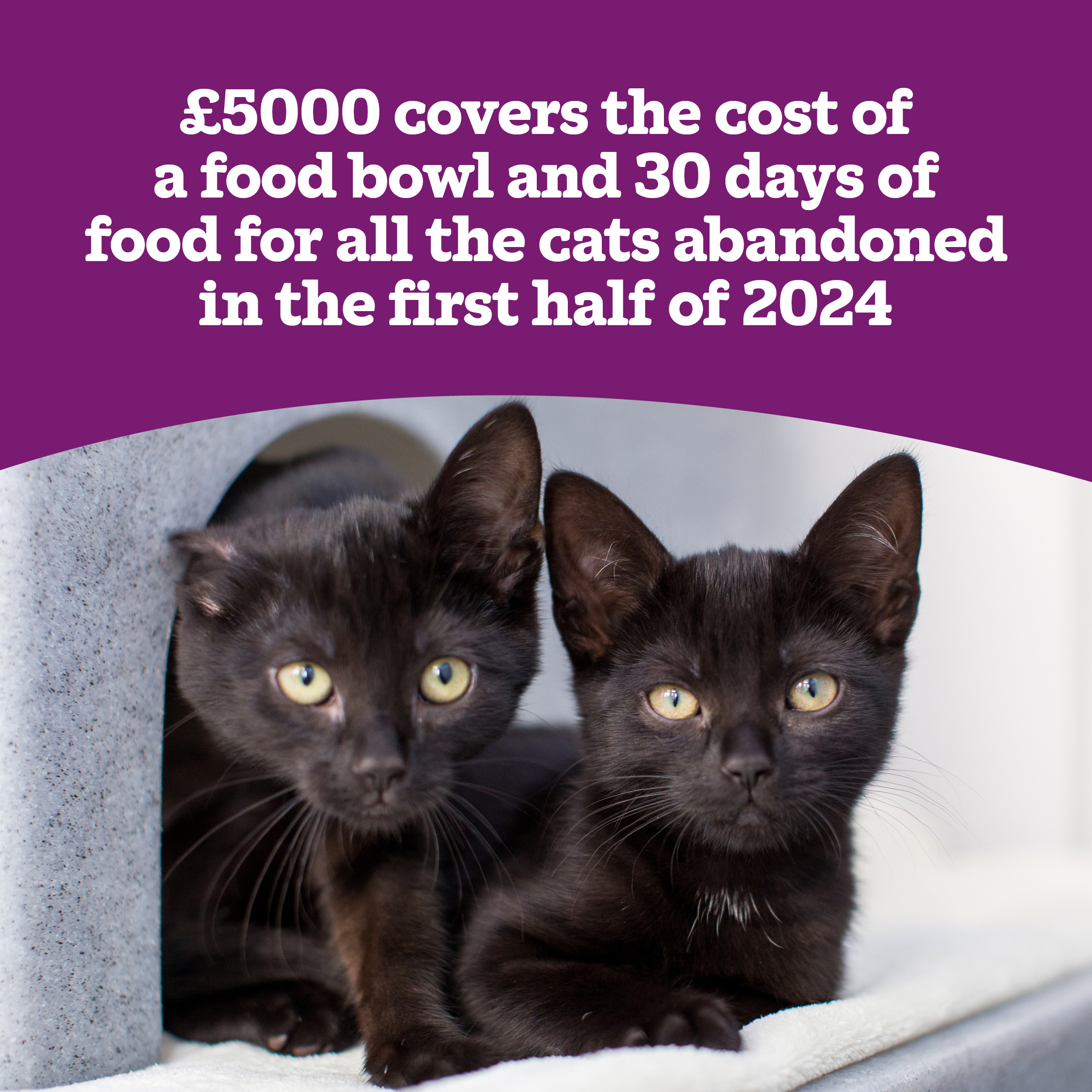 £5000 covers the cost of a food bowl and 30 days of food for all the cats abandoned in the first half of 2024