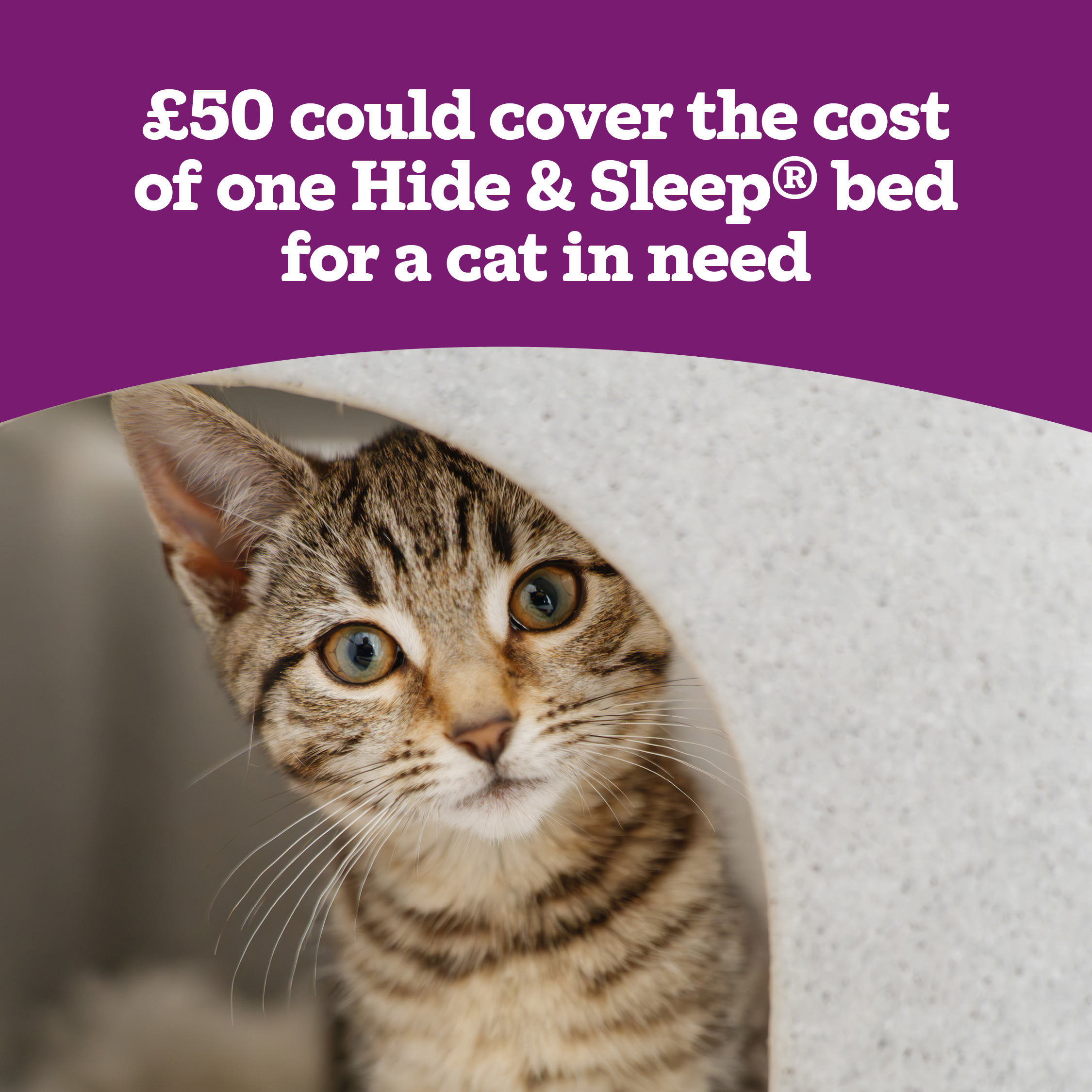 £50 could cover the cost of one Hide & Sleep® bed for a cat in need