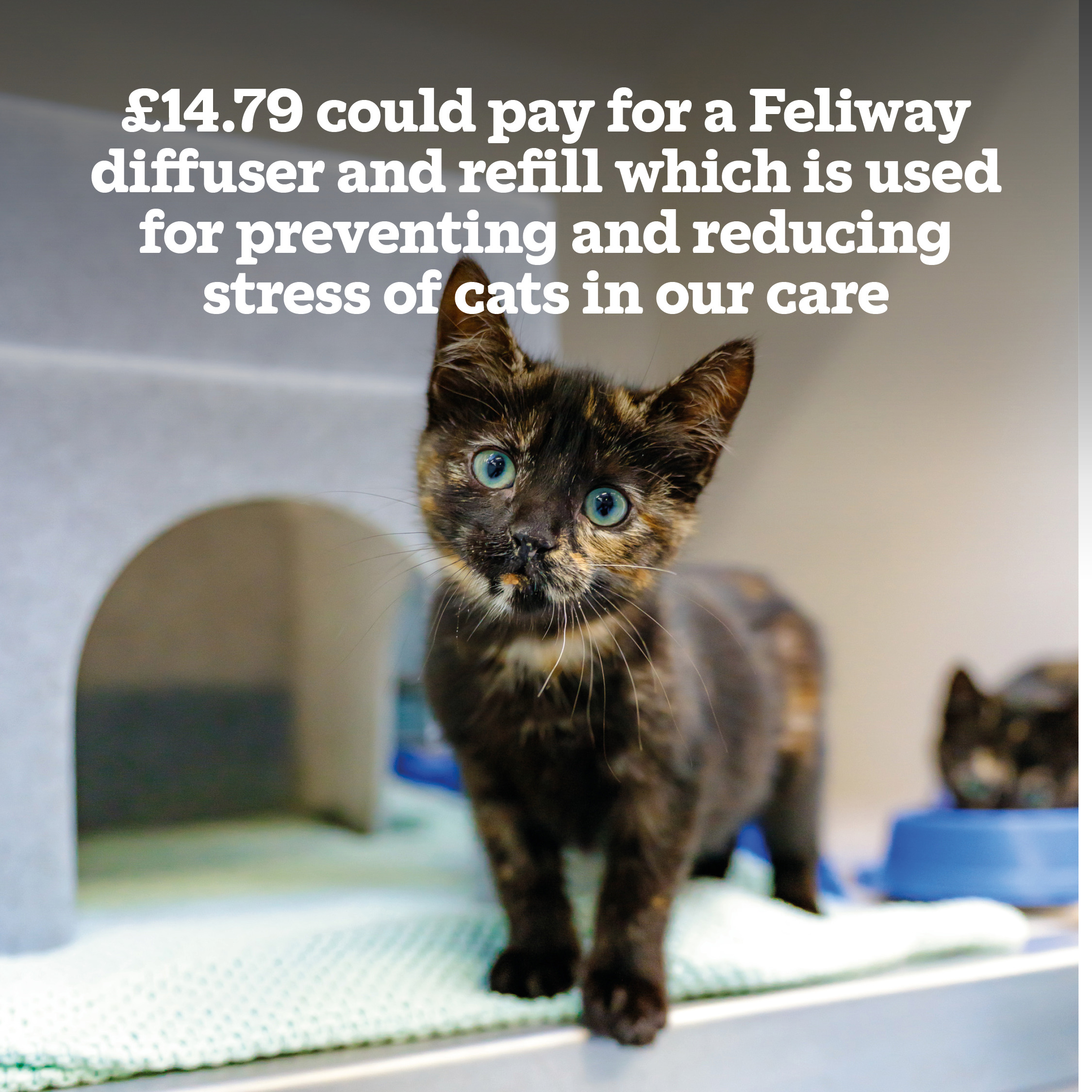 £14.79 could pay for a Feliway diffuser and refill which is used for preventing and reducing stress of cats in our care