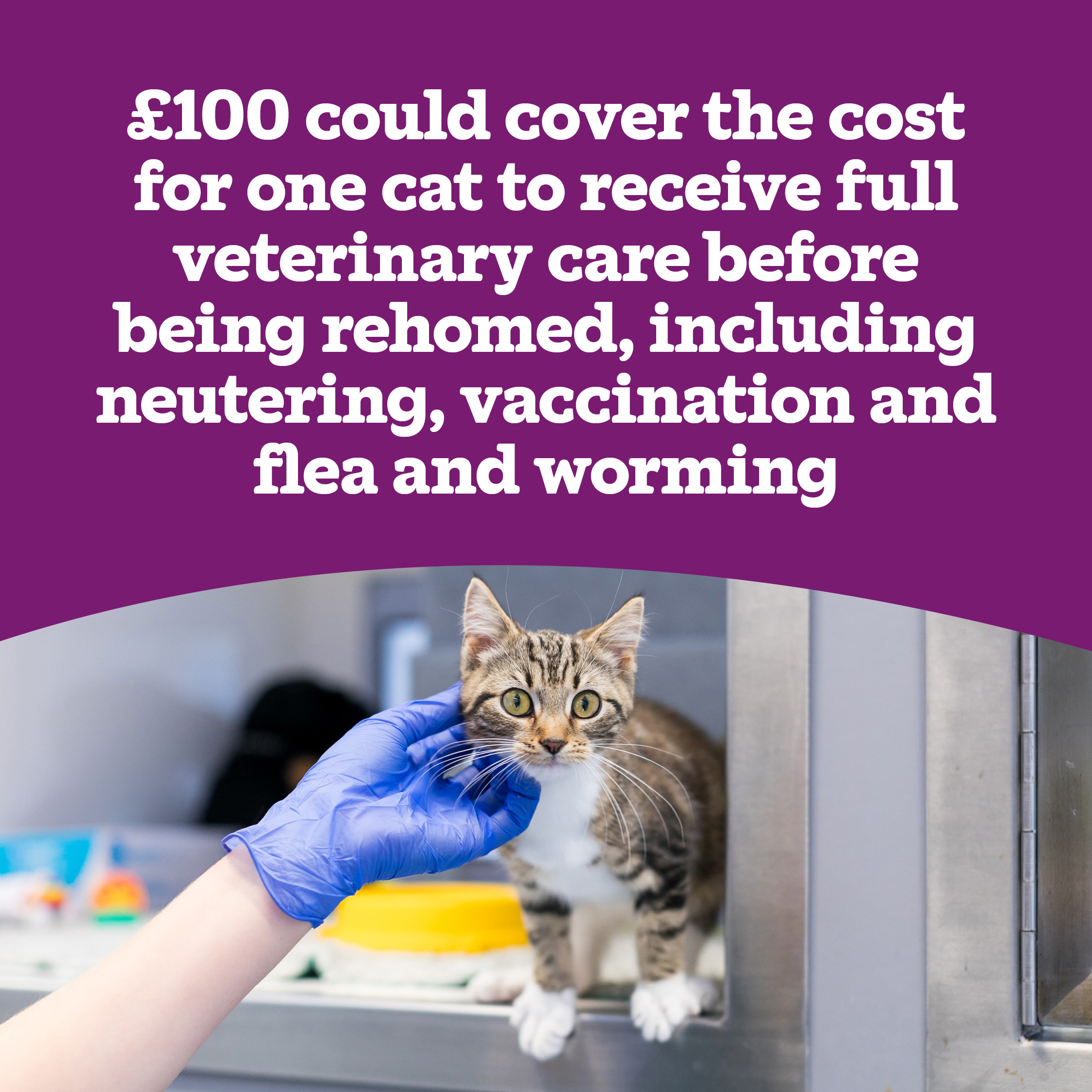 £100 could cover the cost for one cat to receive full veterinary care before being rehomed, including neutering, vaccination and flea and worming