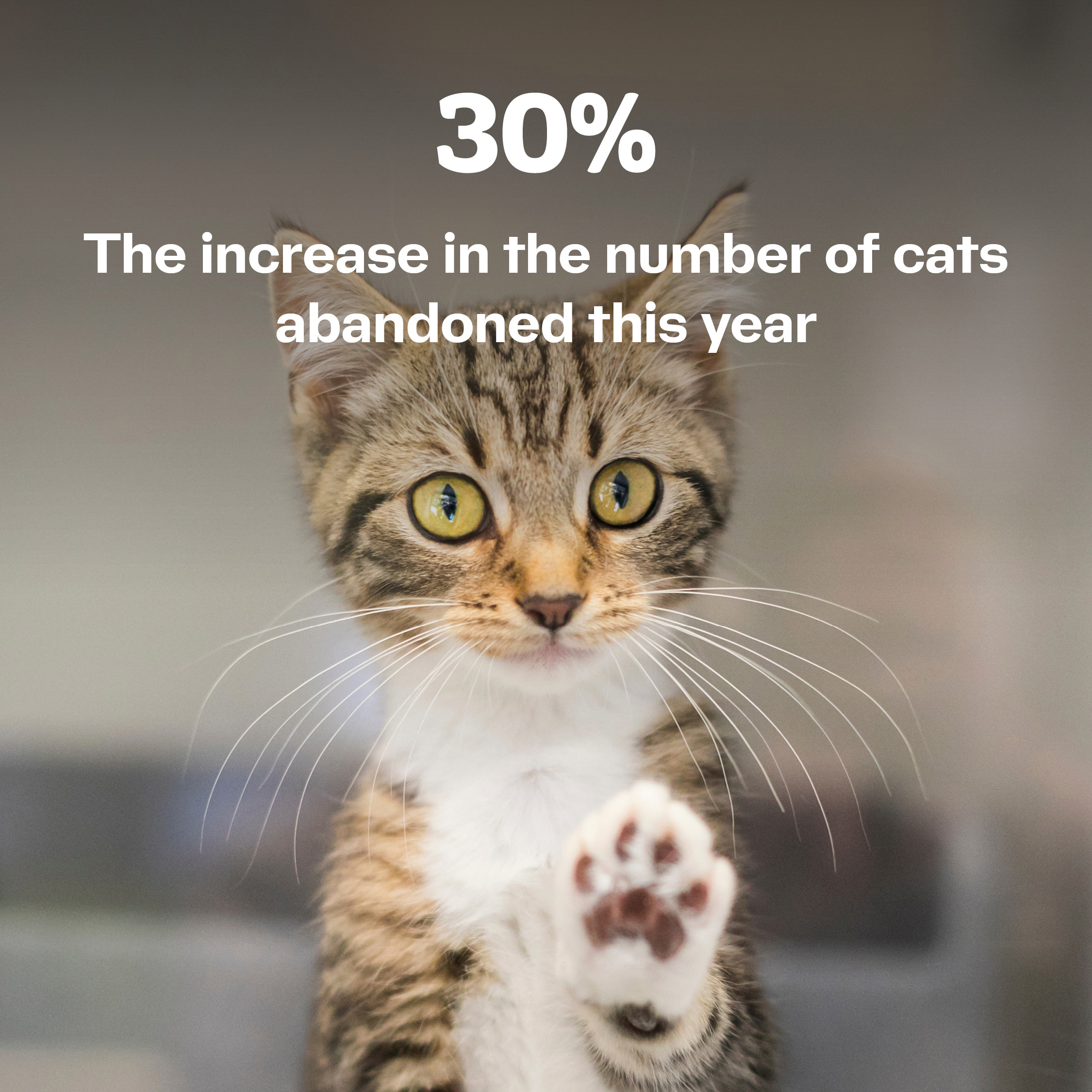 30%

The increase in the number of cats abandoned this year