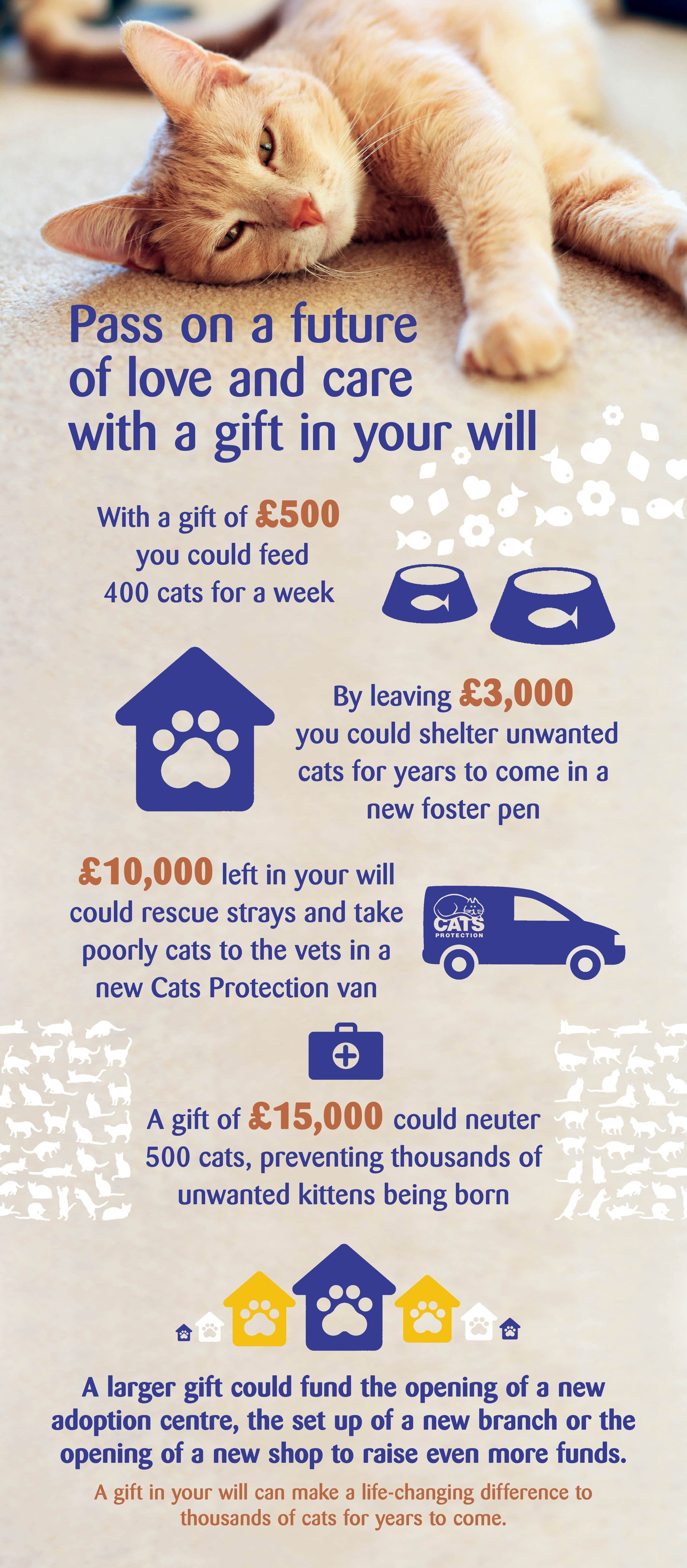 Pass on a future of love and care with a gift in your will

With a gift of £500 you could feed 400 cats for a week

By leaving £3,000 you could shelter unwanted cats for years to come in a new foster pen

£10,000 left in your will could rescue strays and take poorly cats to the vets in a new Cats Protection van

CATS PROTECTION

A gift of £15,000 could neuter 500 cats, preventing thousands of unwanted kittens being born

A larger gift could fund the opening of a new adoption centre, the set up of a new branch or the opening of a new shop to raise even more funds.

A gift in your will can make a life-changing difference to thousands of cats for years to come.