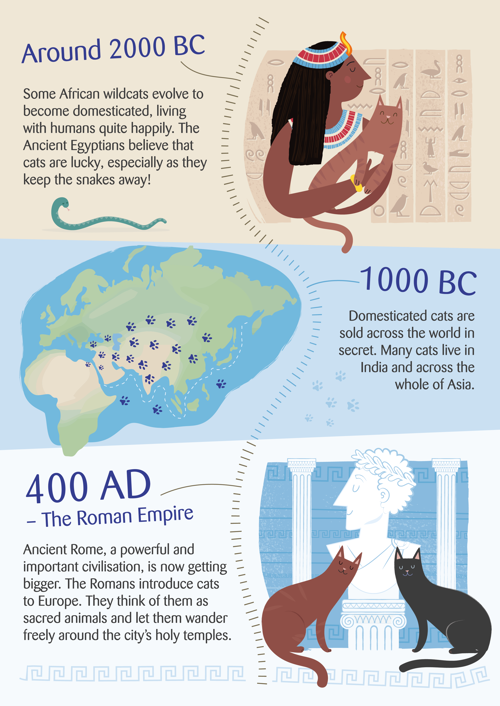 Around 2000 BC

Some African wildcats evolve to become domesticated, living with humans quite happily. The Ancient Egyptians believe that cats are lucky, especially as they keep the snakes away!

1000 BC

Domesticated cats are sold across the world in secret. Many cats live in India and across the whole of Asia.

400 AD
– The Roman Empire

Ancient Rome, a powerful and important civilisation, is now getting bigger. The Romans introduce cats to Europe. They think of them as sacred animals and let them wander freely around the city's holy temples.