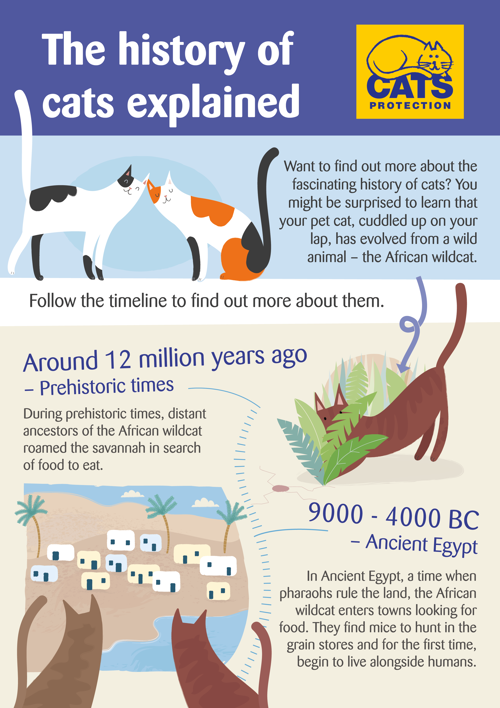 The history of cats explained

CATS PROTECTION

Want to find out more about the fascinating history of cats? You might be surprised to learn that your pet cat, cuddled up on your lap, has evolved from a wild animal – the African wildcat.

Follow the timeline to find out more about them.

Around 12 million years ago
– Prehistoric times

During prehistoric times, distant ancestors of the African wildcat roamed the savannah in search of food to eat.

9000 - 4000 BC
– Ancient Egypt

In Ancient Egypt, a time when pharaohs rule the land, the African wildcat enters towns looking for food. They find mice to hunt in the grain stores and for the first time, begin to live alongside humans.